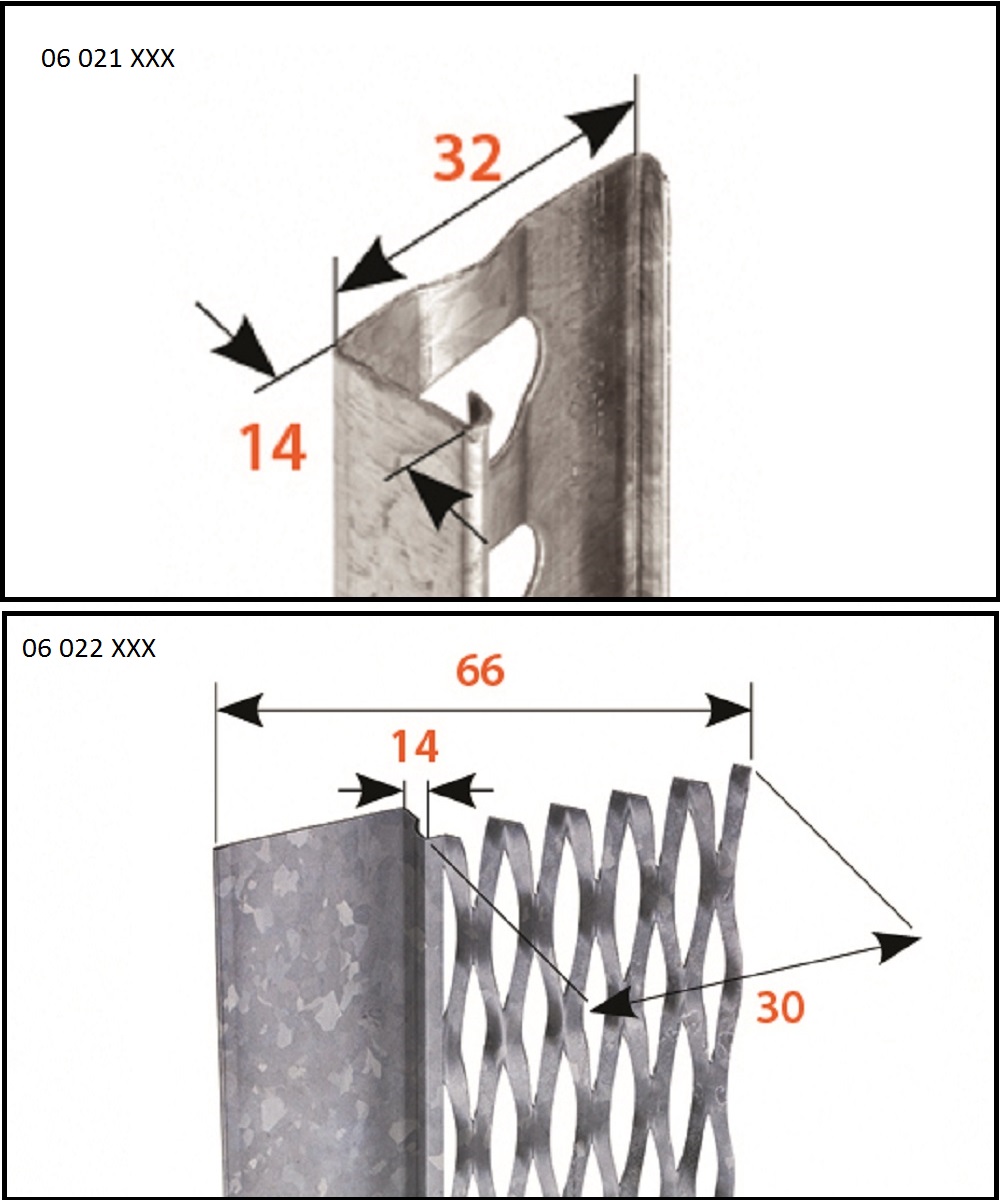 06 021 XXX

32

14

06 022 XXX

66

14

30